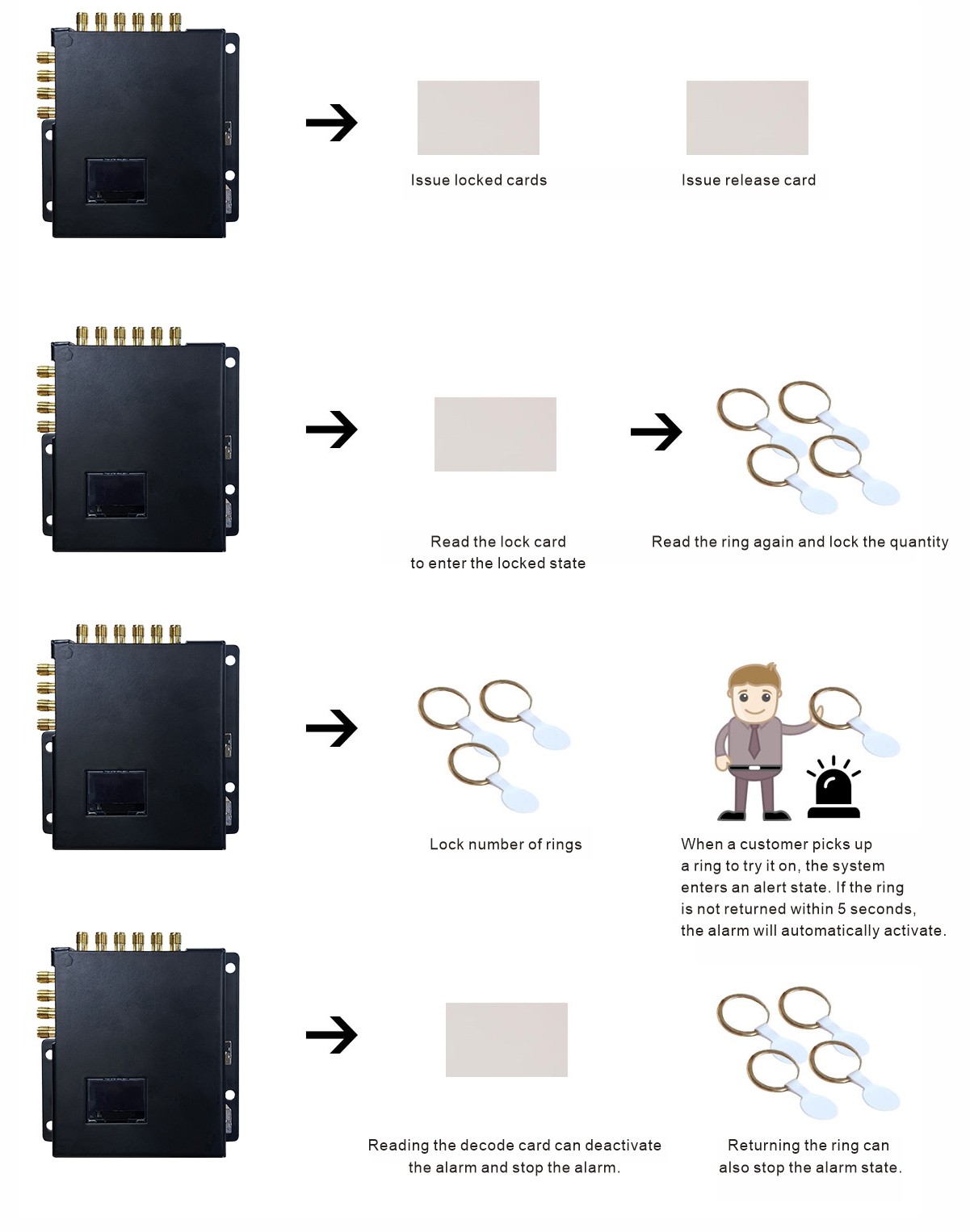 Issue locked cards

Issue release card

Read the lock card to enter the locked state

Read the ring again and lock the quantity

Lock number of rings

When a customer picks up a ring to try it on, the system enters an alert state. If the ring is not returned within 5 seconds, the alarm will automatically activate.

Reading the decode card can deactivate the alarm and stop the alarm.

Returning the ring can also stop the alarm state.