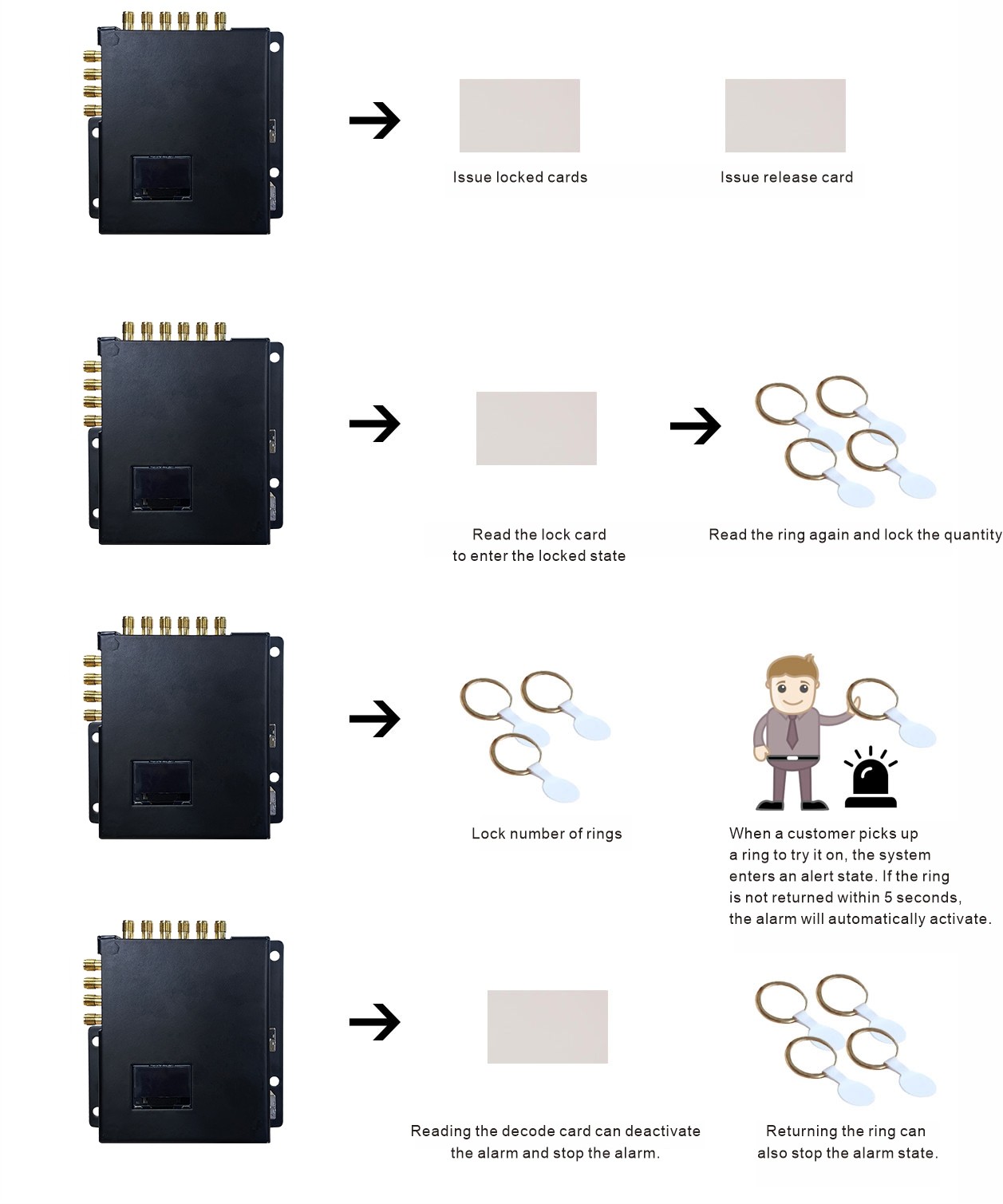 Issue locked cards

Issue release card

Read the lock card
to enter the locked state

Read the ring again and lock the quantity

Lock number of rings

When a customer picks up a ring to try it on, the system enters an alert state. If the ring is not returned within 5 seconds, the alarm will automatically activate.

Reading the decode card can deactivate the alarm and stop the alarm.

Returning the ring can also stop the alarm state.