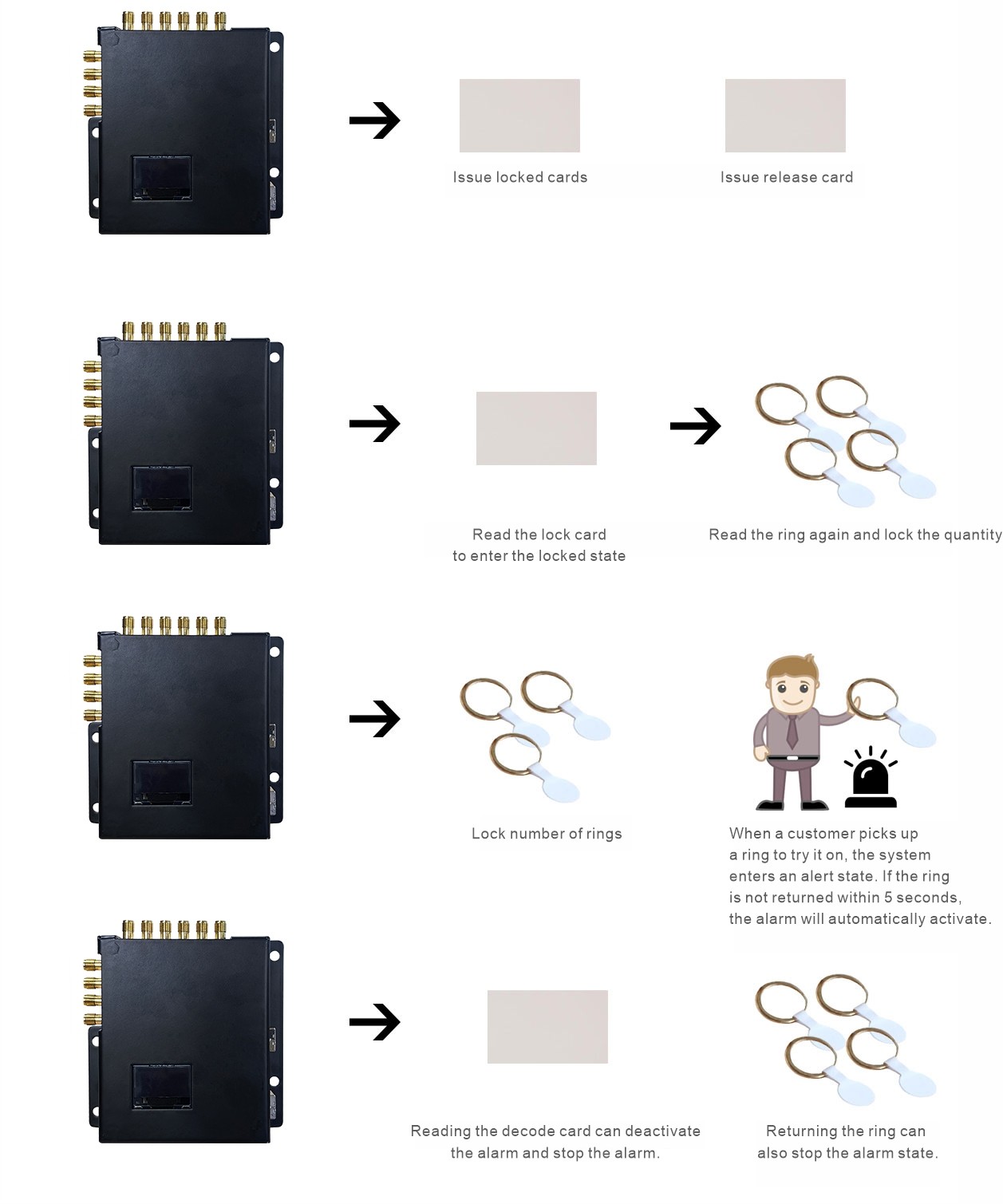 Issue locked cards

Issue release card

Read the lock card
to enter the locked state

Read the ring again and lock the quantity

Lock number of rings

When a customer picks up a ring to try it on, the system enters an alert state. If the ring is not returned within 5 seconds, the alarm will automatically activate.

Reading the decode card can deactivate the alarm and stop the alarm.

Returning the ring can also stop the alarm state.