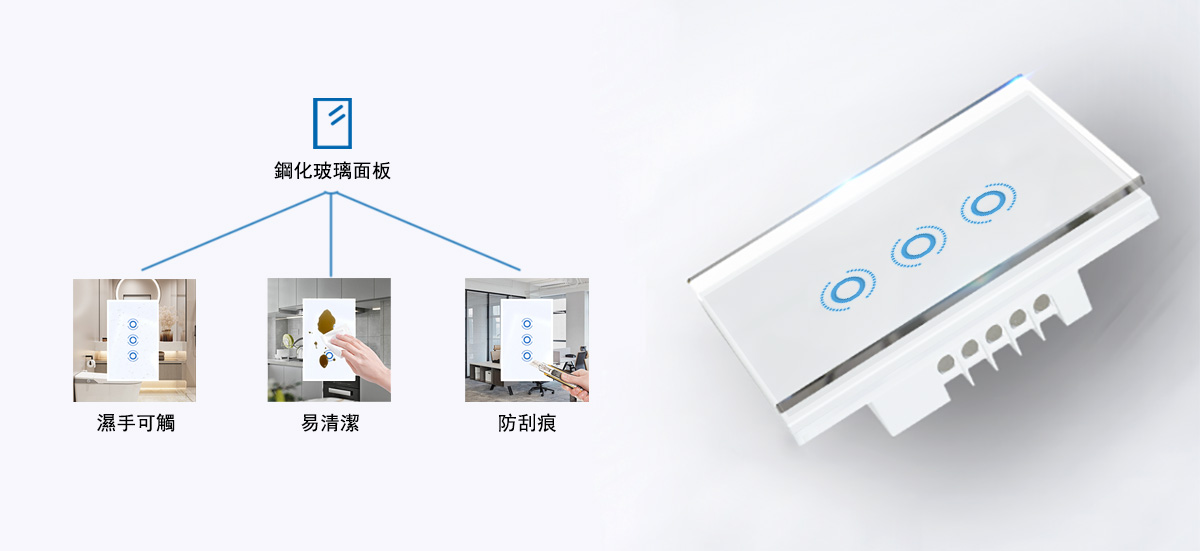 鋼化玻璃面板

濕手可觸

易清潔

防刮痕