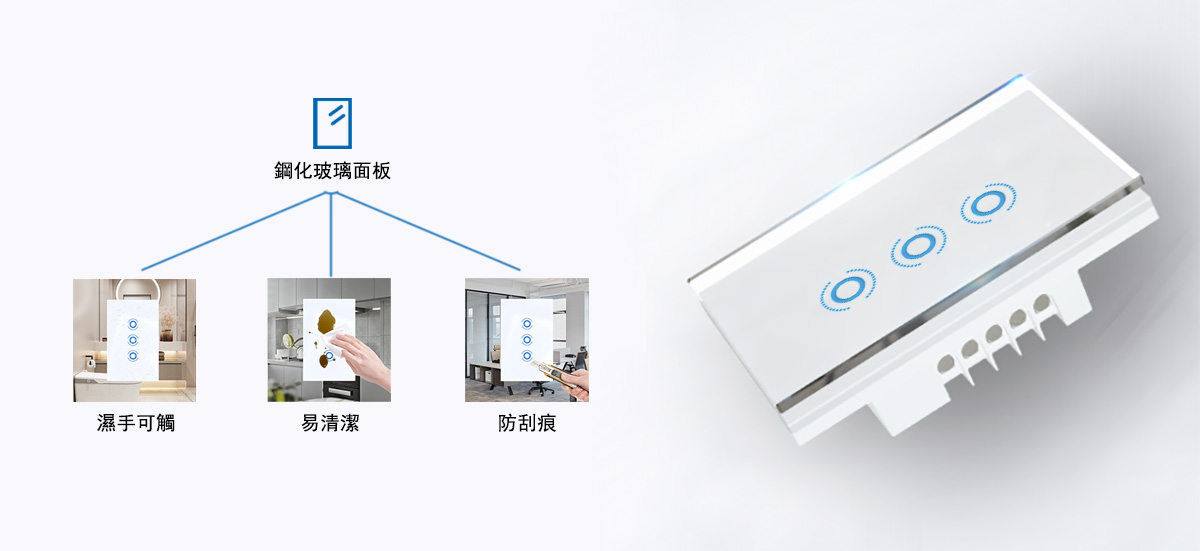 鋼化玻璃面板

濕手可觸

易清潔

防刮痕