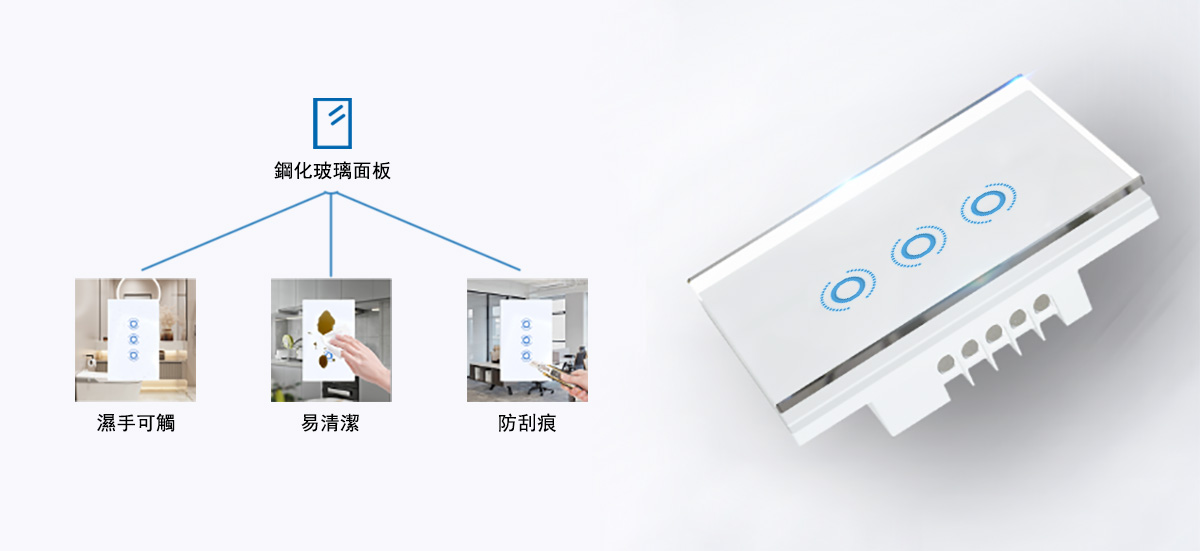 鋼化玻璃面板

濕手可觸

易清潔

防刮痕