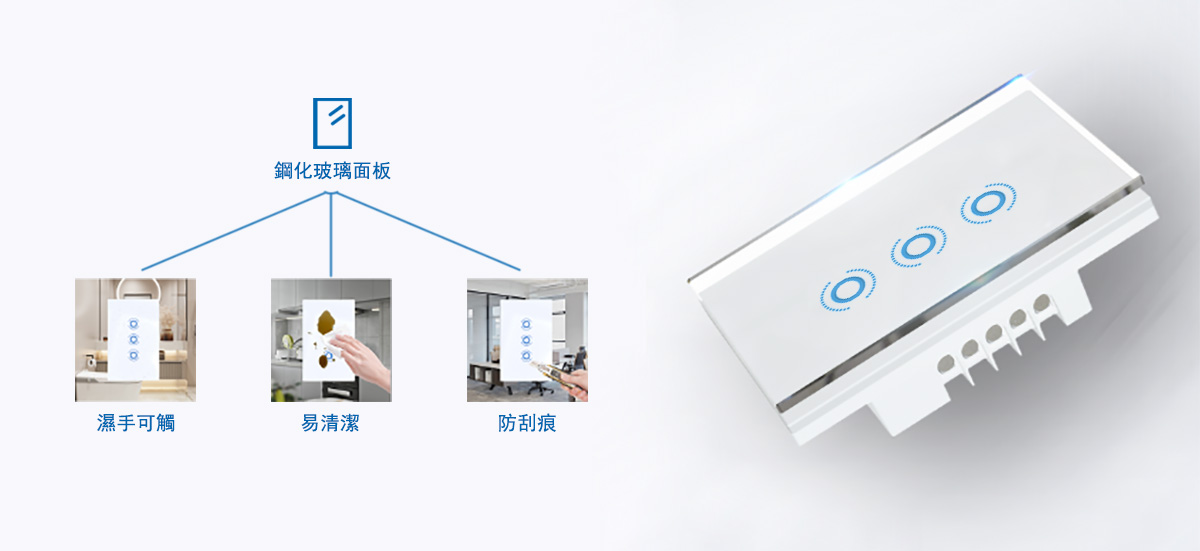 鋼化玻璃面板

濕手可觸

易清潔

防刮痕