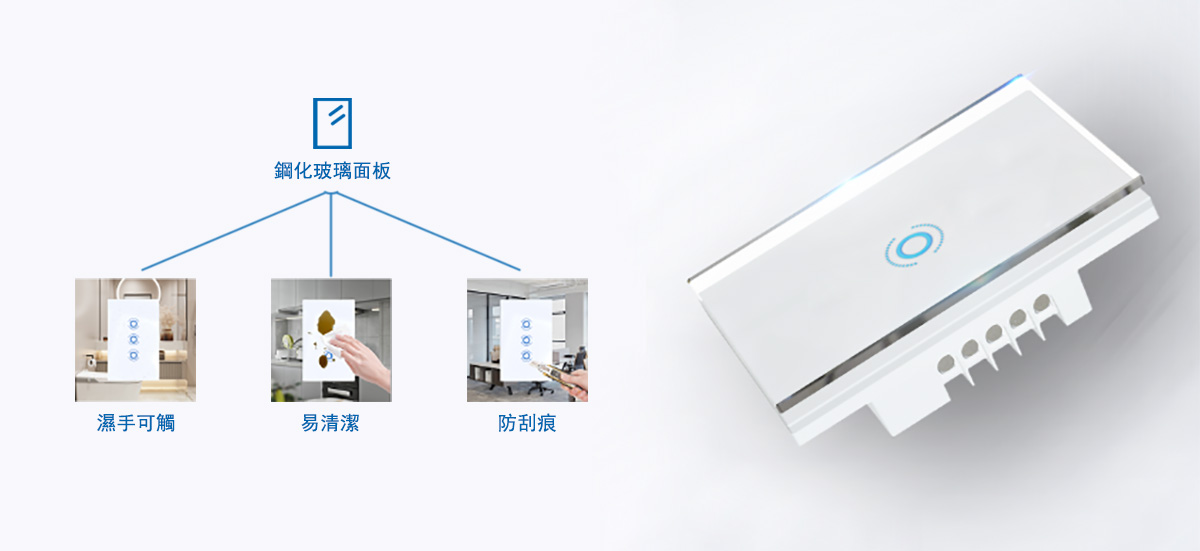 鋼化玻璃面板

濕手可觸

易清潔

防刮痕