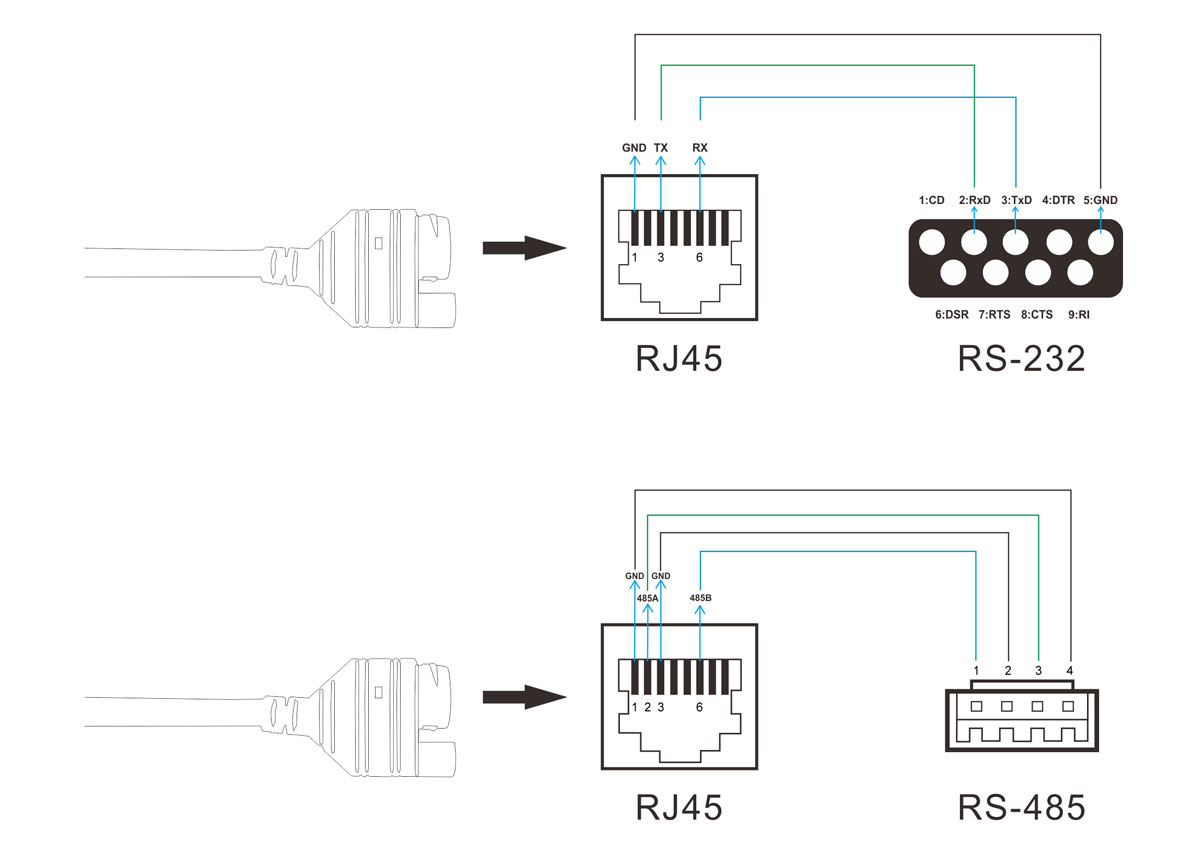 GND TX RX

1 3 6

RJ45

1:CD 2:RxD 3:TxD 4:DTR 5:GND

6:DSR 7:RTS 8:CTS 9:RI

RS-232

GND GND
485A 485B

1 2 3 6

RJ45

1 2 3 4

RS-485