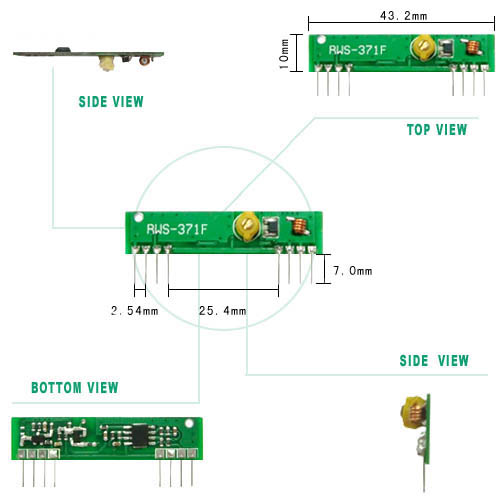 43.2mm

10mm

RWS-371F

SIDE VIEW

TOP VIEW

RWS-371F

7.0mm

2.54mm

25.4mm

SIDE VIEW

BOTTOM VIEW