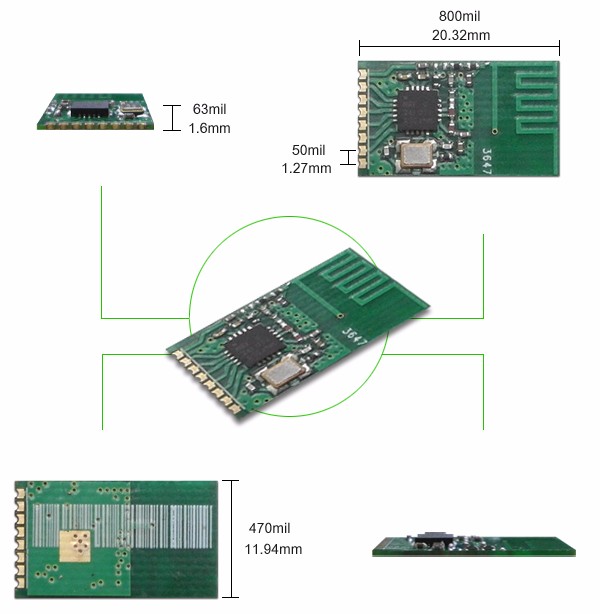 800mil
20.32mm

63mil
1.6mm

50mil
1.27mm

3647

3647

470mil
11.94mm