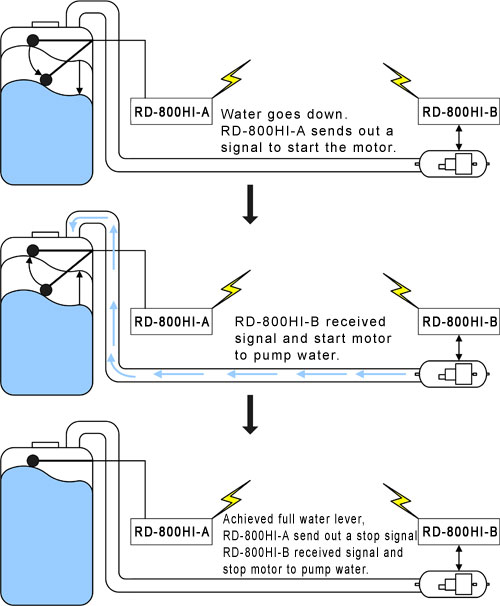 RD-800HI-A

Water goes down. RD-800HI-A sends out a signal to start the motor.

RD-800HI-B

RD-800HI-A

RD-800HI-B received signal and start motor to pump water.

RD-800HI-B

RD-800HI-A

Achieved full water lever, RD-800HI-A send out a stop signal RD-800HI-B received signal and stop motor to pump water.

RD-800HI-B