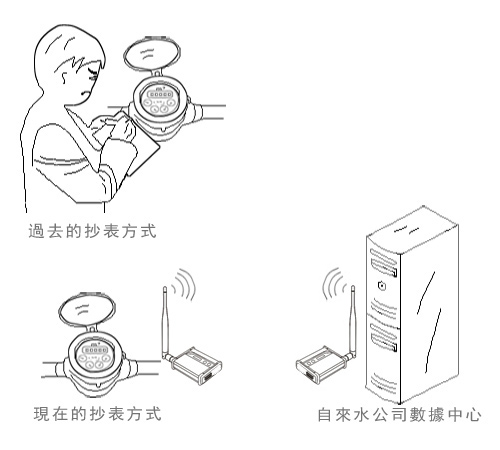 過去的抄表方式

現在的抄表方式

自來水公司數據中心