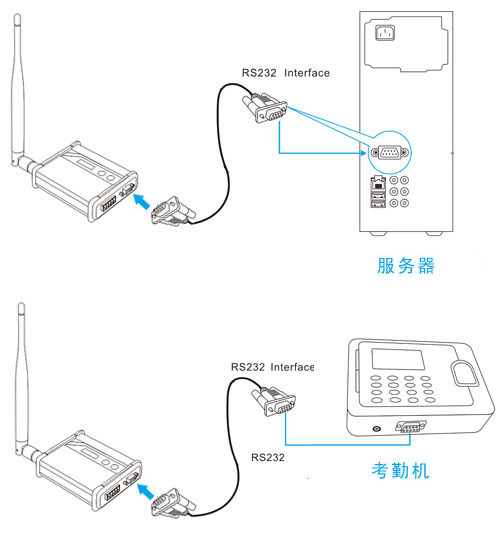 RS232 Interface

服务器

RS232 Interface

RS232

考勤机