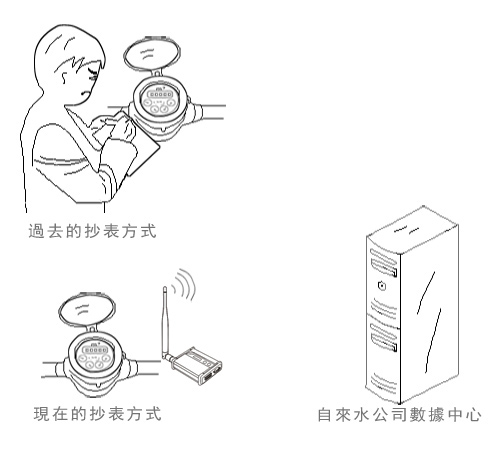 過去的抄表方式

現在的抄表方式

自來水公司數據中心