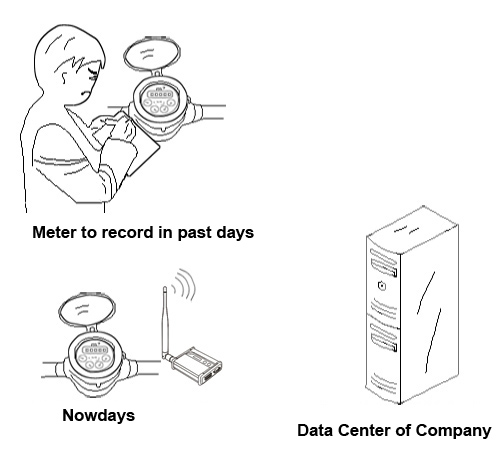 Meter to record in past days

Nowdays

Data Center of Company