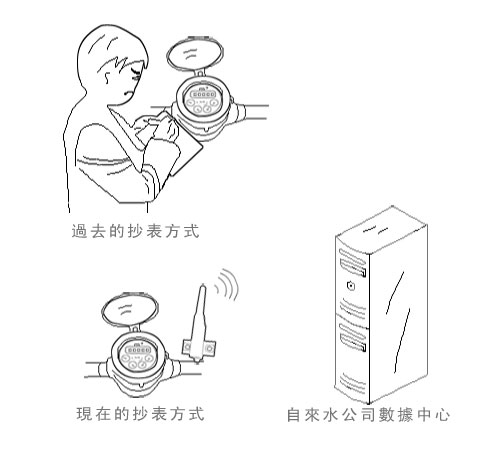 過去的抄表方式

現在的抄表方式

自來水公司數據中心