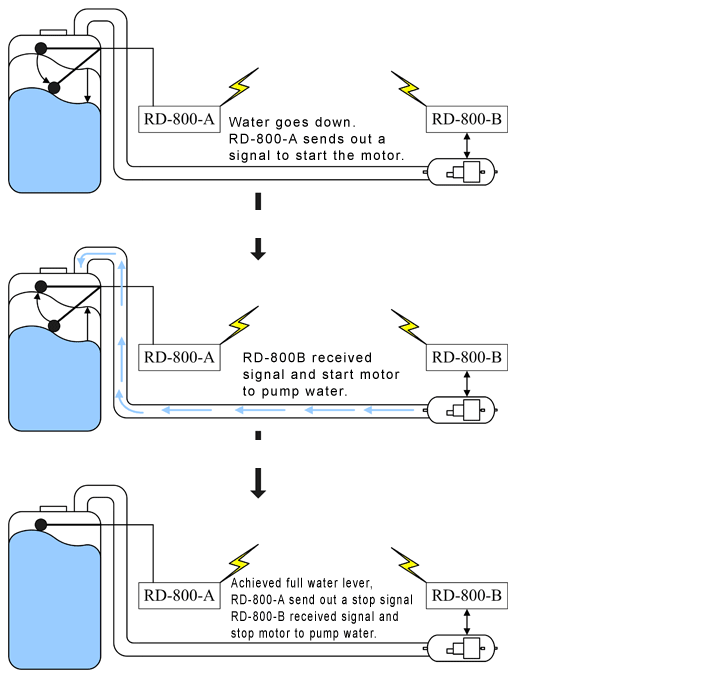 RD-800-A

Water goes down.
RD-800-A sends out a signal to start the motor.

RD-800-B

RD-800-A

RD-800B received signal and start motor to pump water.

RD-800-B

RD-800-A

Achieved full water lever,
RD-800-A send out a stop signal
RD-800-B received signal and stop motor to pump water.

RD-800-B