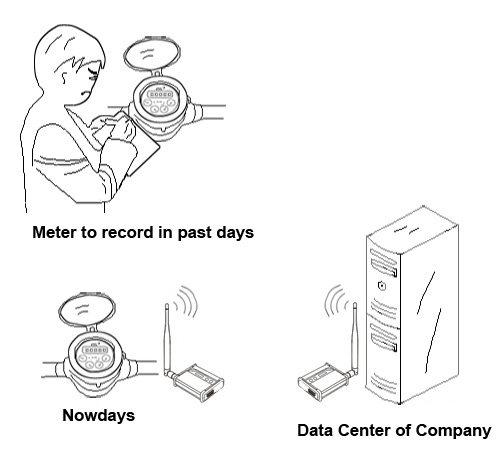 Meter to record in past days

Nowdays

Data Center of Company