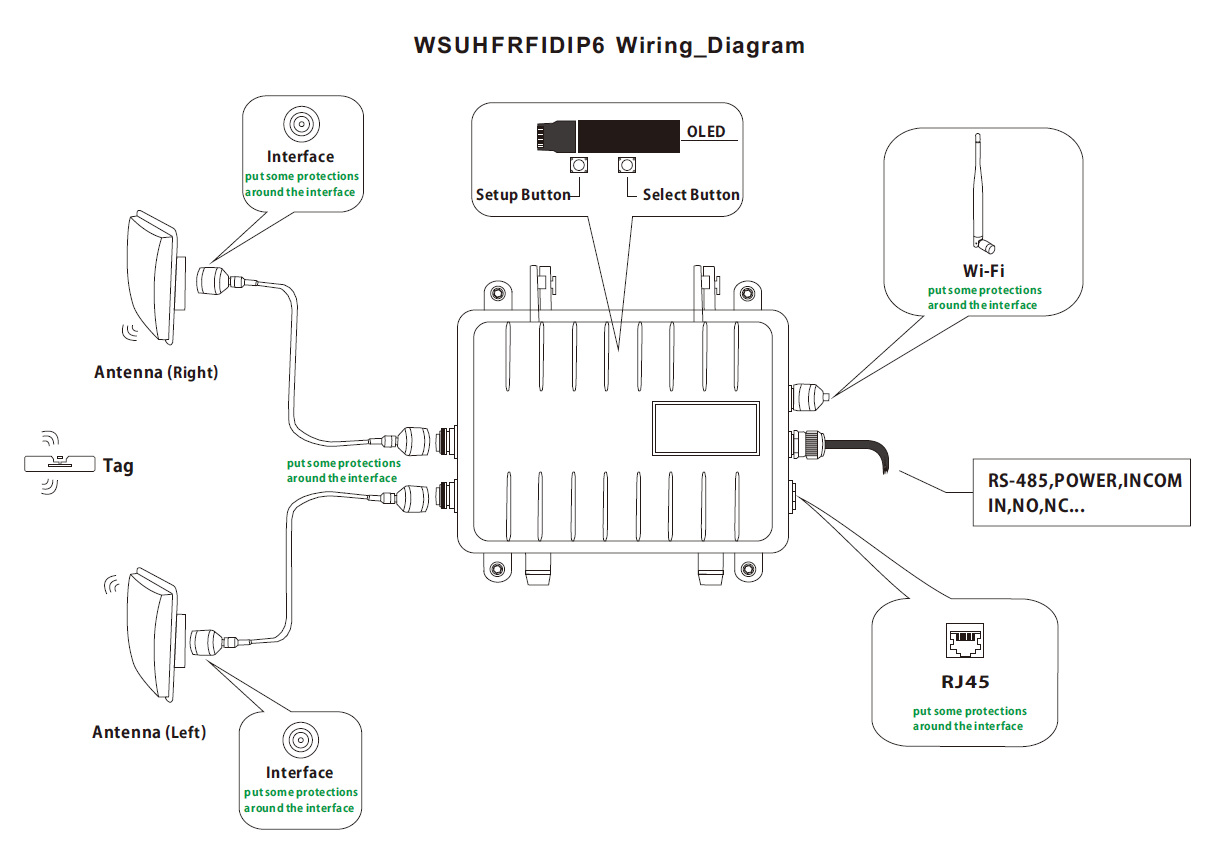 WSUHFRFIDIP6 Wiring_Diagram

Interface
put some protections around the interface

OLED

Setup Button

Select Button

Wi-Fi
put some protections around the interface

Antenna (Right)

Tag

put some protections around the interface

RS-485,POWER,INCOM IN,NO,NC...

RJ45
put some protections around the interface

Antenna (Left)

Interface
put some protections around the interface